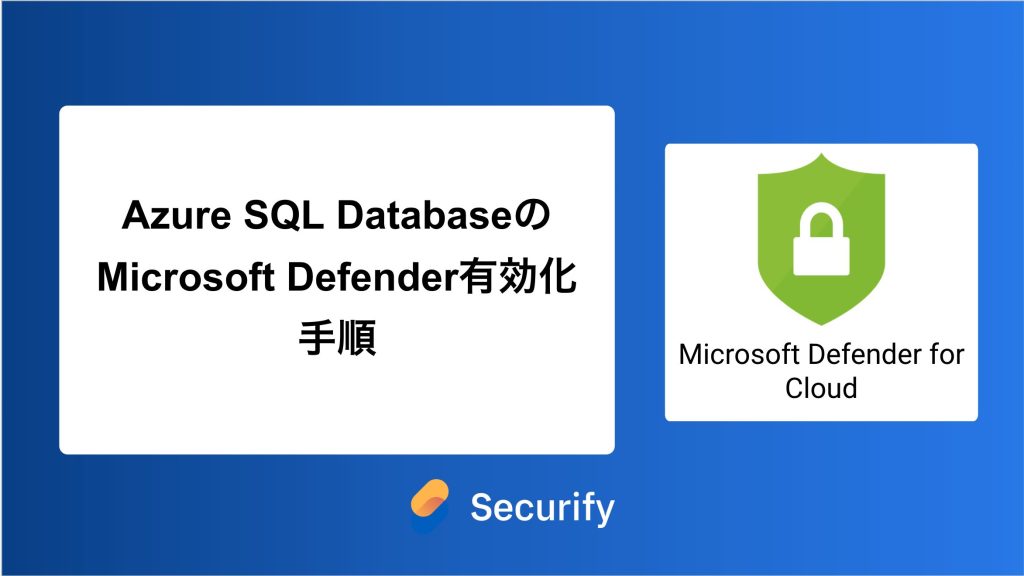 Azure SQL Databaseの
Microsoft Defender有効化
手順

Microsoft Defender for Cloud

Securify